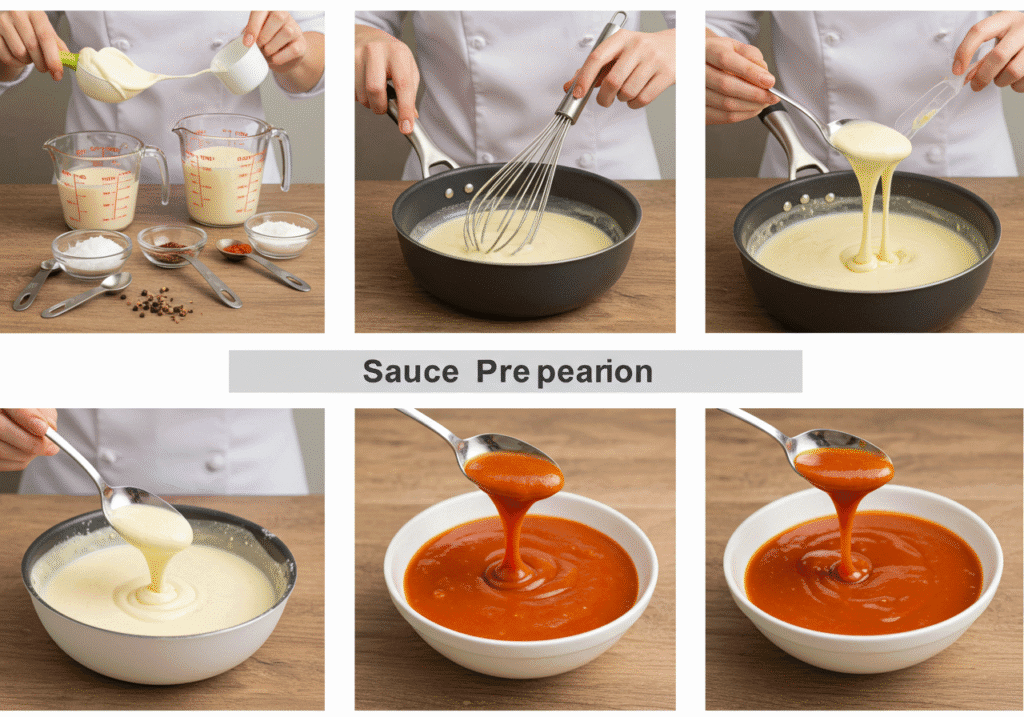 Sauce Pre pearion